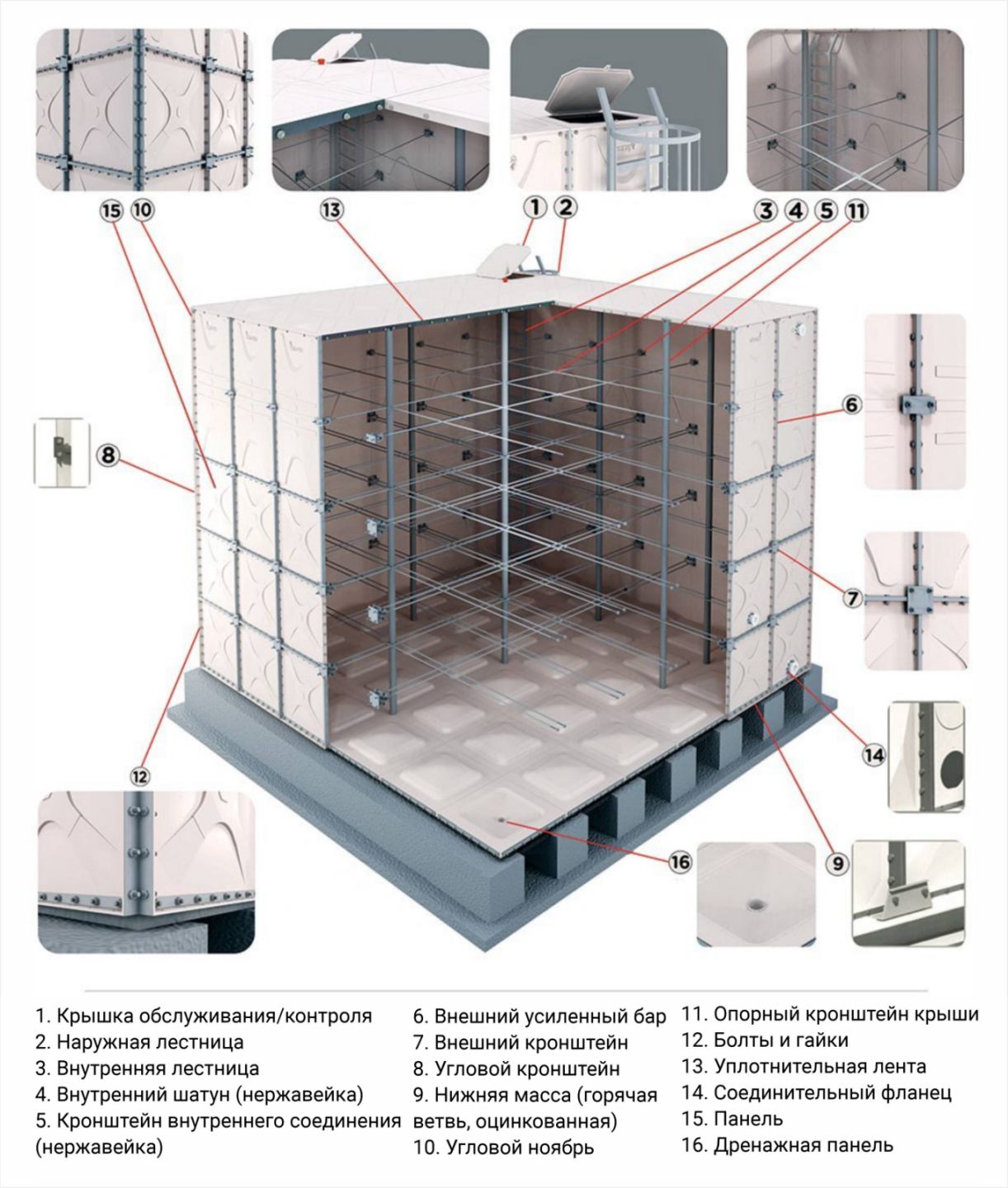 15 10
13
1 2
3 4 5 11
6
8
7
14
12
16
9

1. Крышка обслуживания/контроля
2. Наружная лестница
3. Внутренняя лестница
4. Внутренний шатун (нержавейка)
5. Кронштейн внутреннего соединения (нержавейка)

6. Внешний усиленный бар
7. Внешний кронштейн
8. Угловой кронштейн
9. Нижняя масса (горячая ветвь, оцинкованная)
10. Угловой ноябрь

11. Опорный кронштейн крыши
12. Болты и гайки
13. Уплотнительная лента
14. Соединительный фланец
15. Панель
16. Дренажная панель